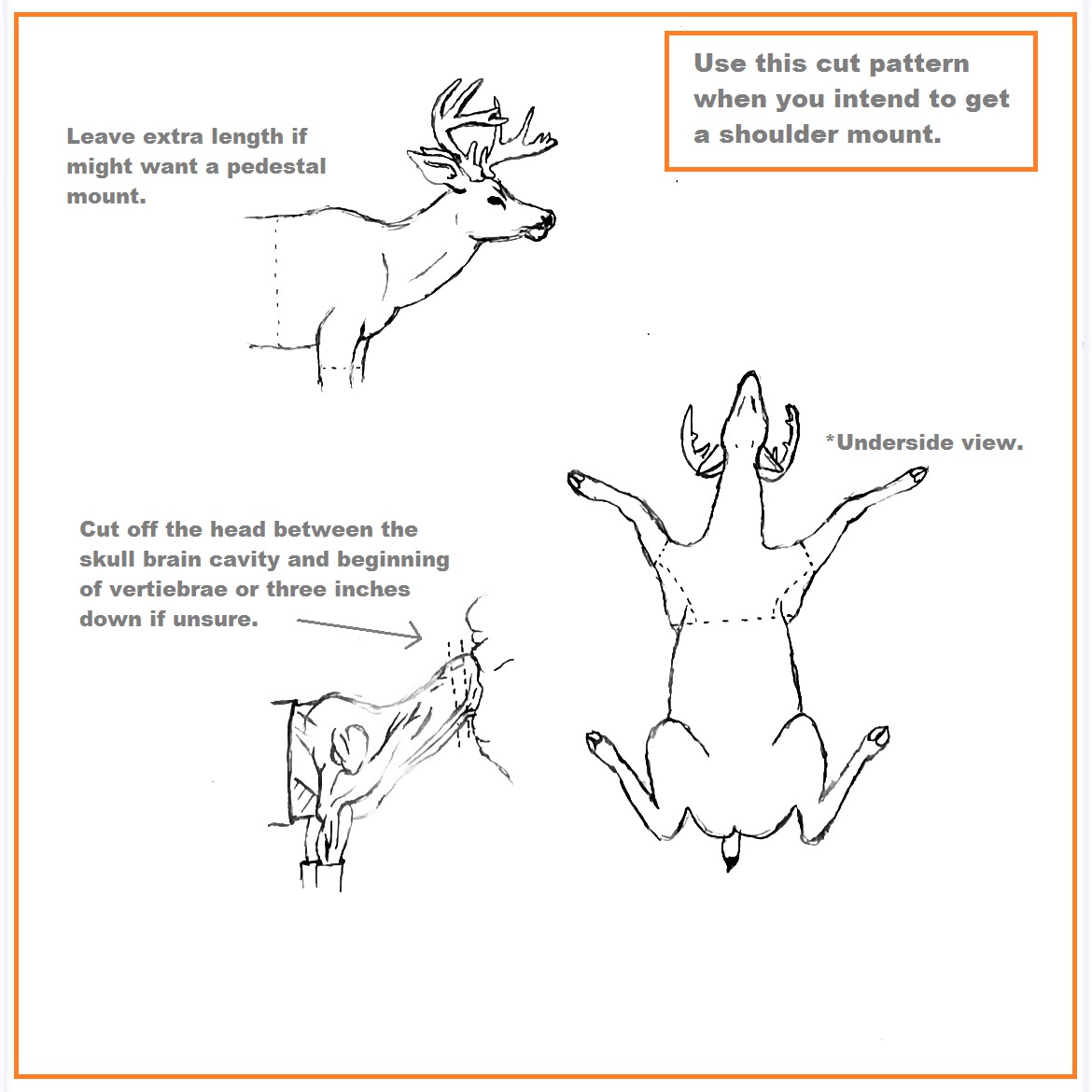 Use this cut pattern when you intend to get a shoulder mount.

Leave extra length if might want a pedestal mount.

*Underside view.

Cut off the head between the skull brain cavity and beginning of vertiebrae or three inches down if unsure.