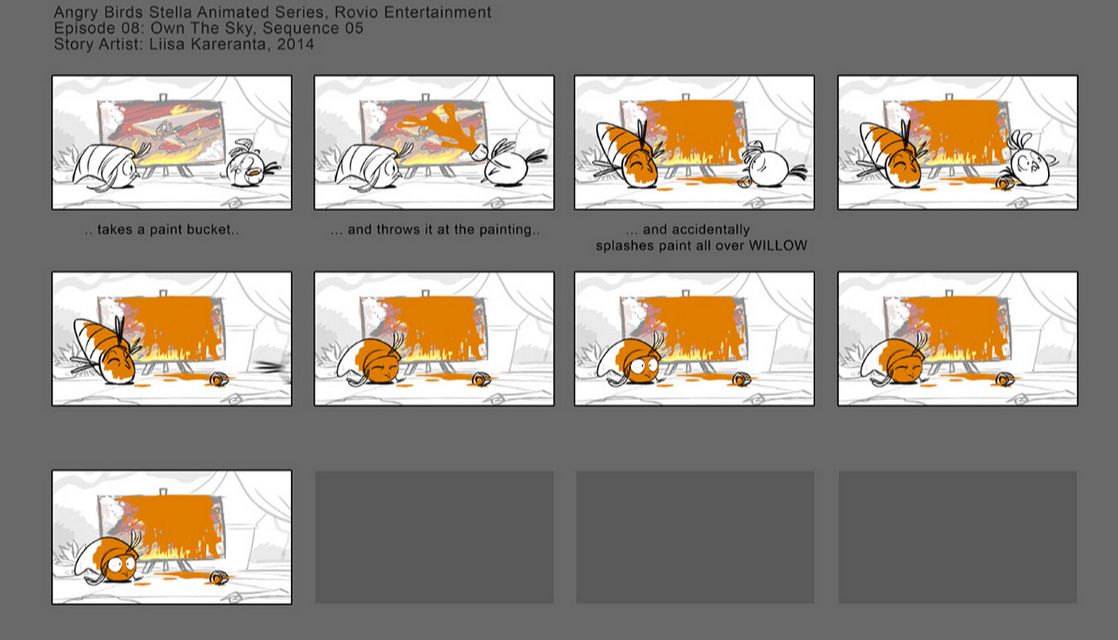 Angry Birds Stella Animated Series, Rovio Entertainment
Episode 08: Own The Sky, Sequence 05
Story Artist: Liisa Kareranta, 2014

.. takes a paint bucket..

... and throws it at the painting..

... and accidentally splashes paint all over WILLOW