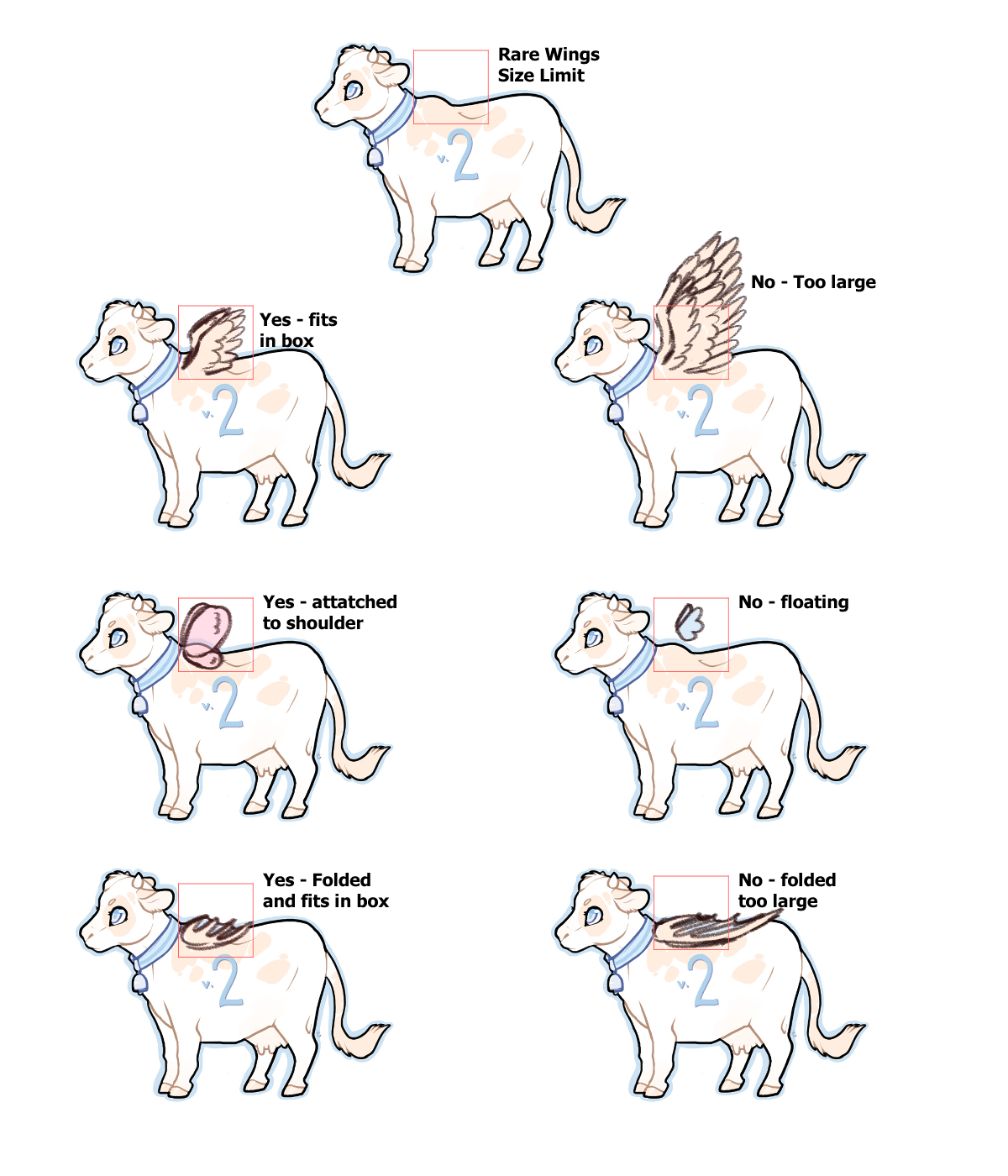 Rare Wings
Size Limit

v. 2

Yes - fits in box

v. 2

No - Too large

v. 2

Yes - attatched to shoulder

v. 2

No - floating

v. 2

Yes - Folded and fits in box

v. 2

No - folded too large

v. 2